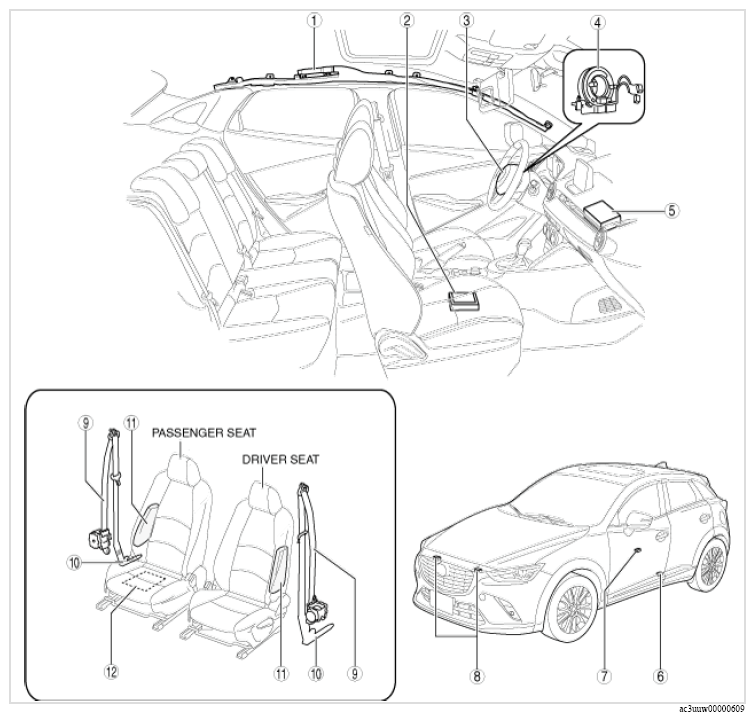 1
2
3
4
5
9
11
PASSENGER SEAT
DRIVER SEAT
10
12
11
10
9
8
7
6
ac3uuw00000609