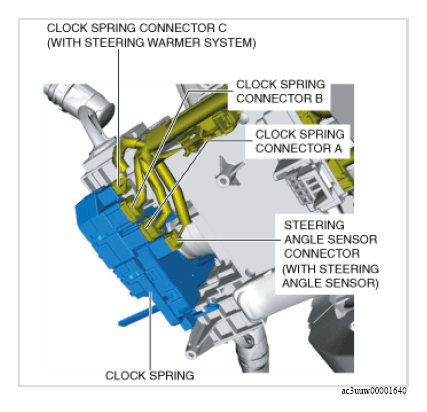 CLOCK SPRING CONNECTOR C
(WITH STEERING WARMER SYSTEM)

CLOCK SPRING
CONNECTOR B

CLOCK SPRING
CONNECTOR A

STEERING
ANGLE SENSOR
CONNECTOR
(WITH STEERING
ANGLE SENSOR)

CLOCK SPRING

ac3uuw00001640