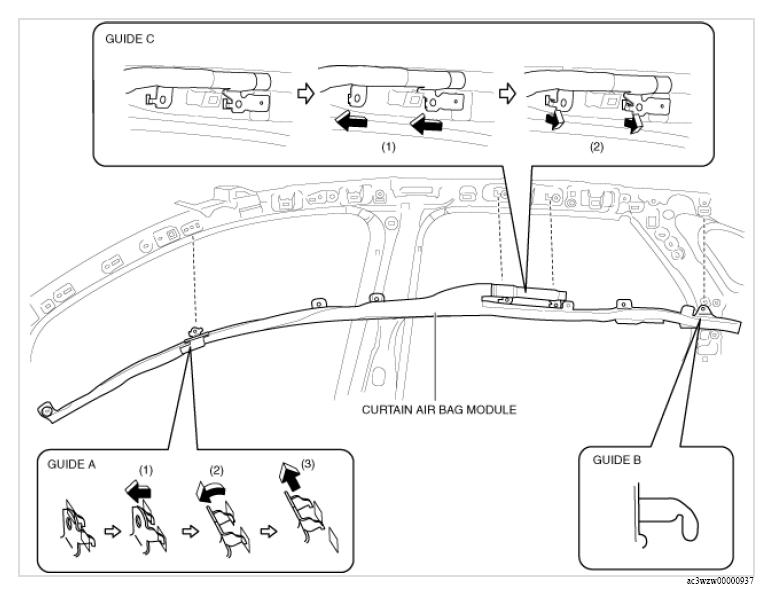 GUIDE C

(1)

(2)

CURTAIN AIR BAG MODULE

GUIDE A

(1)

(2)

(3)

GUIDE B

ac3wzw00000937