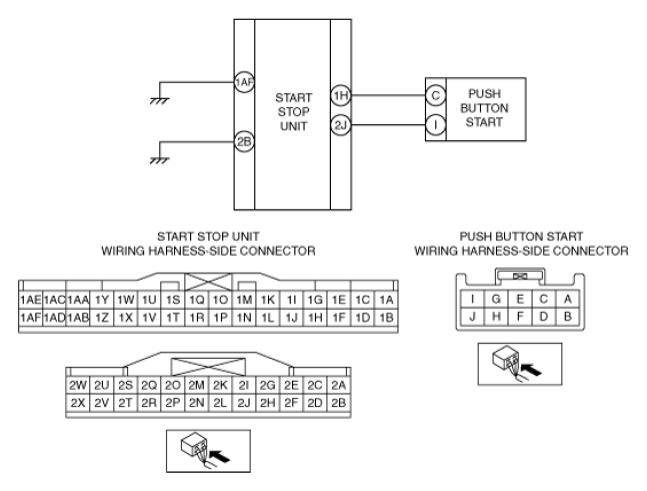 1AF
2B
START STOP UNIT
1H
2J
C
I
PUSH BUTTON START

START STOP UNIT WIRING HARNESS-SIDE CONNECTOR

| 1AE | 1AC | 1AA | 1Y | 1W | 1U | 1S | 1Q | 1O | 1M | 1K | 1I | 1G | 1E | 1C | 1A |
|---|---|---|---|---|---|---|---|---|---|---|---|---|---|---|---|
| 1AF | 1AD | 1AB | 1Z | 1X | 1V | 1T | 1R | 1P | 1N | 1L | 1J | 1H | 1F | 1D | 1B |

| 2W | 2U | 2S | 2Q | 2O | 2M | 2K | 2I | 2G | 2E | 2C | 2A |
|---|---|---|---|---|---|---|---|---|---|---|---|
| 2X | 2V | 2T | 2R | 2P | 2N | 2L | 2J | 2H | 2F | 2D | 2B |

PUSH BUTTON START WIRING HARNESS-SIDE CONNECTOR

| I | G | E | C | A |
|---|---|---|---|---|
| J | H | F | D | B |