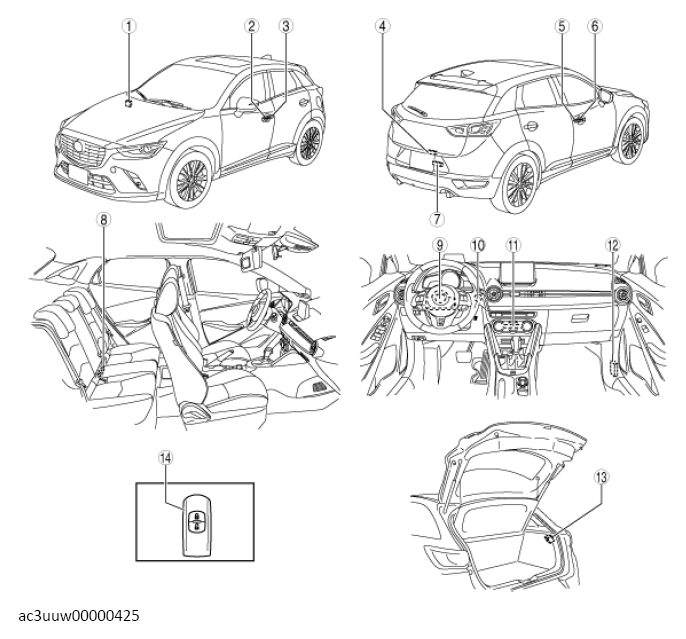 1
2
3
4
5
6
7
8
9
10
11
12
14
13
ac3uuw00000425