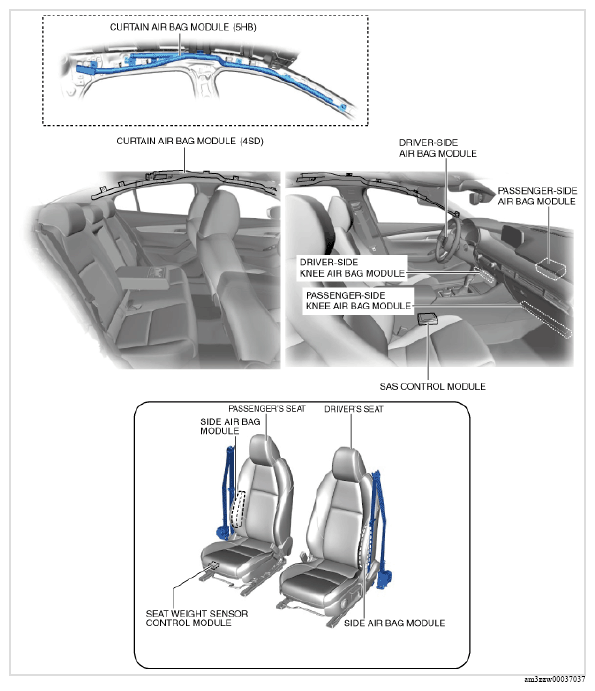 CURTAIN AIR BAG MODULE (5HB)

CURTAIN AIR BAG MODULE (4SD)

DRIVER-SIDE AIR BAG MODULE

PASSENGER-SIDE AIR BAG MODULE

DRIVER-SIDE KNEE AIR BAG MODULE

PASSENGER-SIDE KNEE AIR BAG MODULE

SAS CONTROL MODULE

PASSENGER'S SEAT

DRIVER'S SEAT

SIDE AIR BAG MODULE

SEAT WEIGHT SENSOR CONTROL MODULE

SIDE AIR BAG MODULE

am3zzw00037037