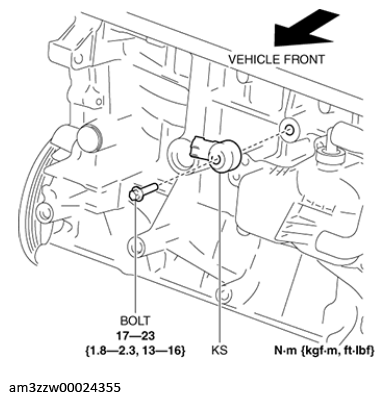 VEHICLE FRONT

BOLT
17—23
{1.8—2.3, 13—16}

KS

N·m {kgf·m, ft·lbf}

am3zzw00024355