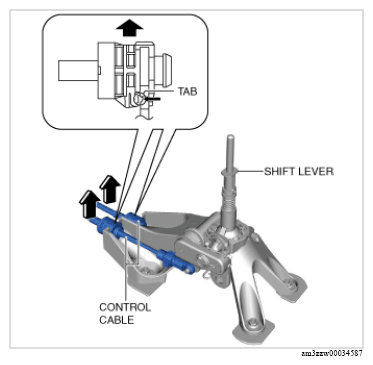 TAB

SHIFT LEVER

CONTROL CABLE

am3zzw00034587