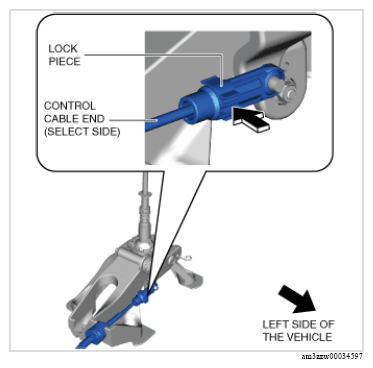 LOCK PIECE

CONTROL CABLE END (SELECT SIDE)

LEFT SIDE OF THE VEHICLE

am3azw00034597