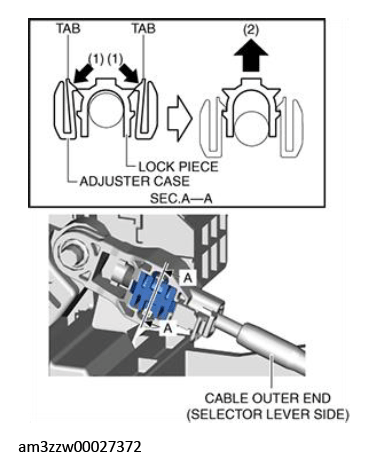 TAB
TAB
(1) (1)
(2)
LOCK PIECE
ADJUSTER CASE
SEC.A—A
A
A
CABLE OUTER END (SELECTOR LEVER SIDE)
am3zzw00027372