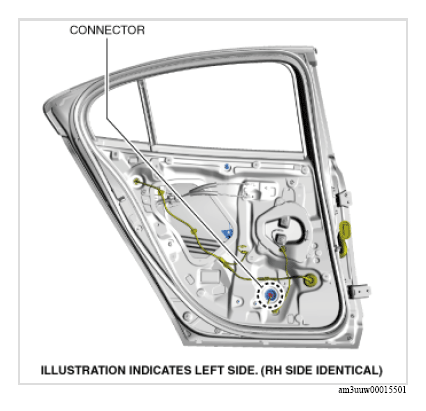 CONNECTOR

ILLUSTRATION INDICATES LEFT SIDE. (RH SIDE IDENTICAL)

am3uuw00015501