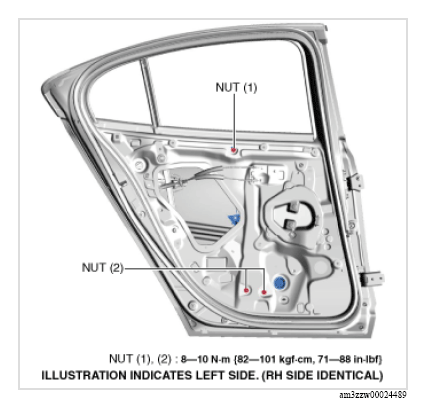 NUT (1)

NUT (2)

NUT (1), (2) : 8—10 N·m {82—101 kgf·cm, 71—88 in·lbf}
ILLUSTRATION INDICATES LEFT SIDE. (RH SIDE IDENTICAL)

am3zzw00024489