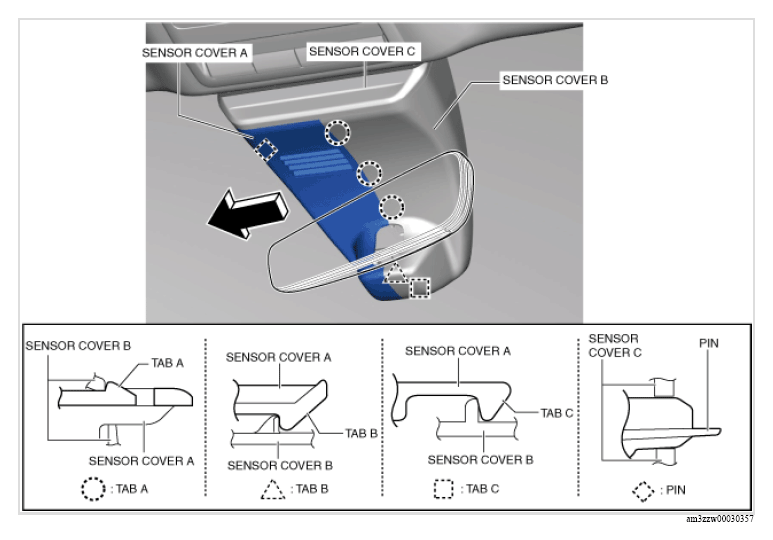 SENSOR COVER A
SENSOR COVER C
SENSOR COVER B

SENSOR COVER B
TAB A
SENSOR COVER A
: TAB A

SENSOR COVER A
TAB B
SENSOR COVER B
: TAB B

SENSOR COVER A
TAB C
SENSOR COVER B
: TAB C

SENSOR COVER C
PIN
: PIN

am3zzw00030357