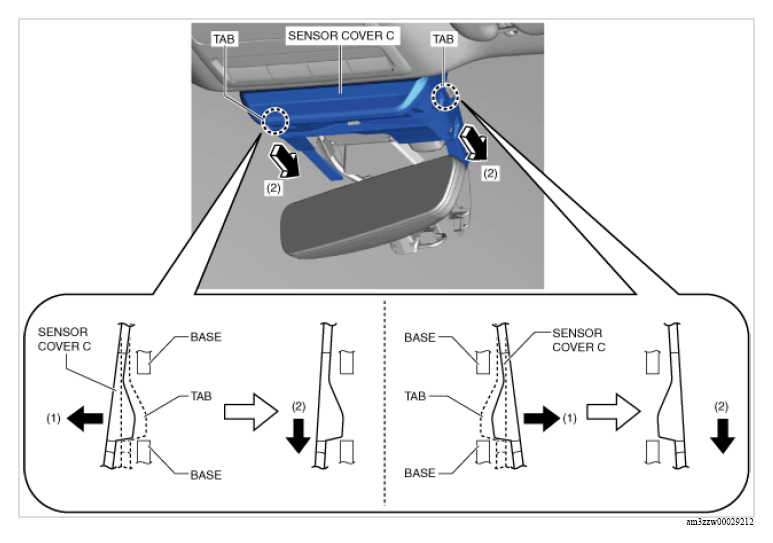 TAB
SENSOR COVER C
TAB
(2)
(2)

SENSOR COVER C
BASE
TAB
(1)
(2)
BASE

BASE
SENSOR COVER C
TAB
(1)
(2)
BASE

am3zzw00029212