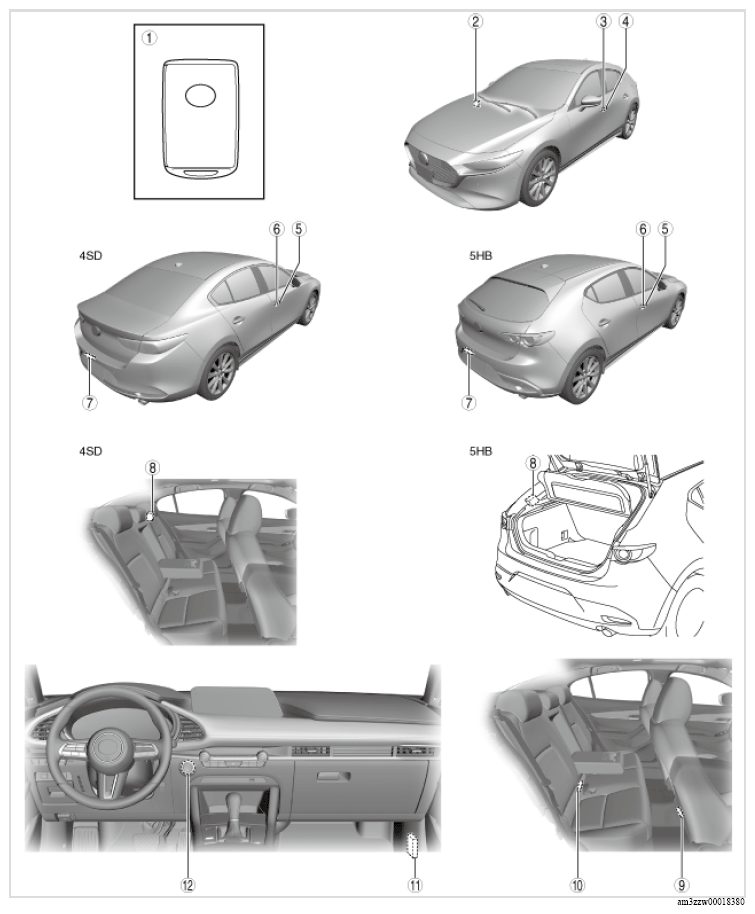 ①
② ③ ④
4SD
⑥ ⑤
⑦
5HB
⑥ ⑤
⑦
4SD
⑧
5HB
⑧
⑫ ⑪
⑩ ⑨
am3zzw00018380