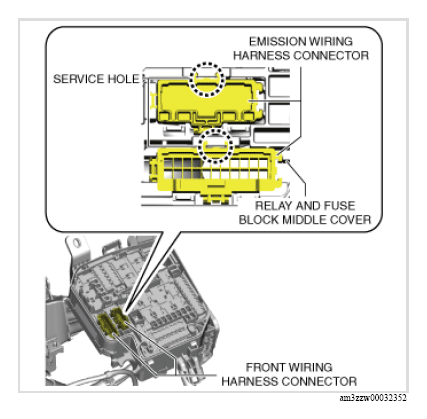 EMISSION WIRING HARNESS CONNECTOR

SERVICE HOLE

RELAY AND FUSE BLOCK MIDDLE COVER

FRONT WIRING HARNESS CONNECTOR

am3zzw00032352