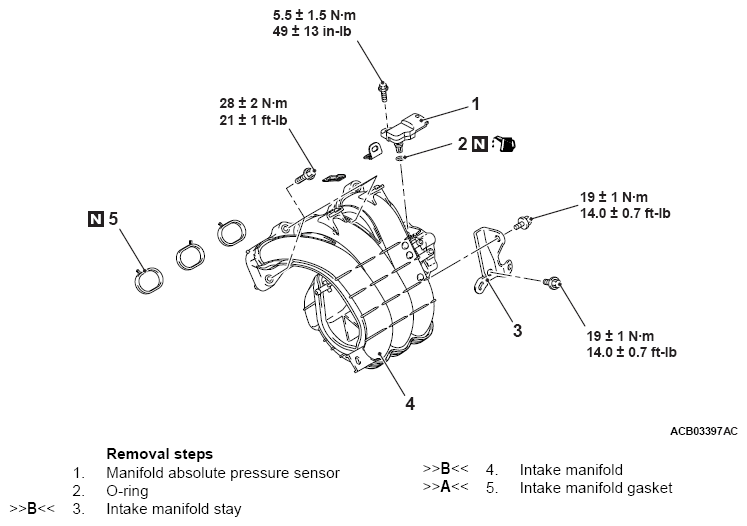 5.5 ± 1.5 N·m
49 ± 13 in-lb

28 ± 2 N·m
21 ± 1 ft-lb

1

2 N

N 5

19 ± 1 N·m
14.0 ± 0.7 ft-lb

3

19 ± 1 N·m
14.0 ± 0.7 ft-lb

4

ACB03397AC

Removal steps
1. Manifold absolute pressure sensor
2. O-ring
>>B<< 3. Intake manifold stay
>>B<< 4. Intake manifold
>>A<< 5. Intake manifold gasket