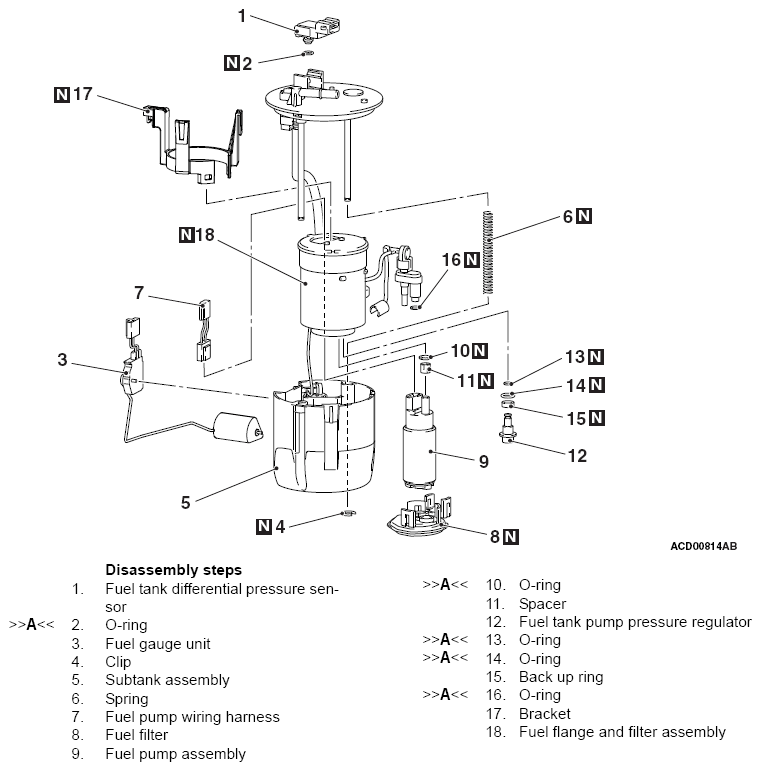 1
N 2
N 17
6 N
N 18
16 N
7
3
10 N
11 N
13 N
14 N
15 N
12
9
5
N 4
8 N
ACD00814AB

Disassembly steps
1. Fuel tank differential pressure sensor
>>A<< 2. O-ring
3. Fuel gauge unit
4. Clip
5. Subtank assembly
6. Spring
7. Fuel pump wiring harness
8. Fuel filter
9. Fuel pump assembly
>>A<< 10. O-ring
11. Spacer
12. Fuel tank pump pressure regulator
>>A<< 13. O-ring
>>A<< 14. O-ring
15. Back up ring
>>A<< 16. O-ring
17. Bracket
18. Fuel flange and filter assembly