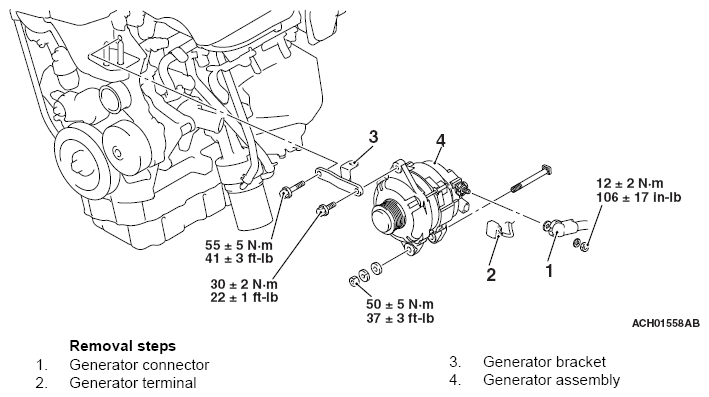 3

4

12 ± 2 N·m
106 ± 17 in-lb

55 ± 5 N·m
41 ± 3 ft-lb

30 ± 2 N·m
22 ± 1 ft-lb

50 ± 5 N·m
37 ± 3 ft-lb

2

1

ACH01558AB

Removal steps
1. Generator connector
2. Generator terminal

3. Generator bracket
4. Generator assembly