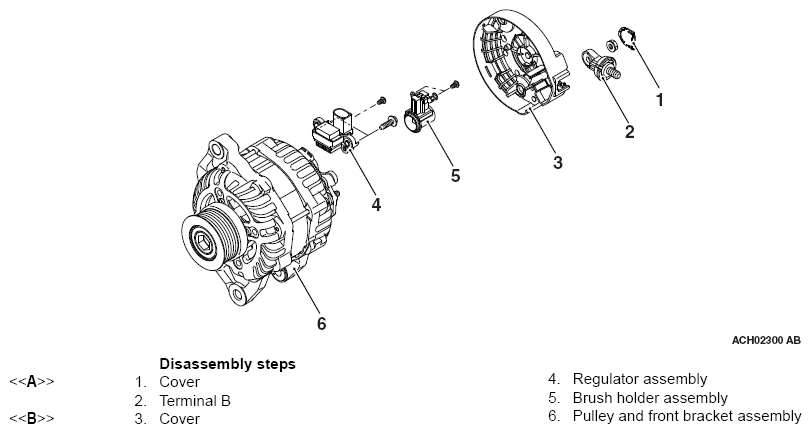 1
2
3
5
4
6

ACH02300 AB

Disassembly steps
<<A>> 1. Cover
2. Terminal B
<<B>> 3. Cover

4. Regulator assembly
5. Brush holder assembly
6. Pulley and front bracket assembly