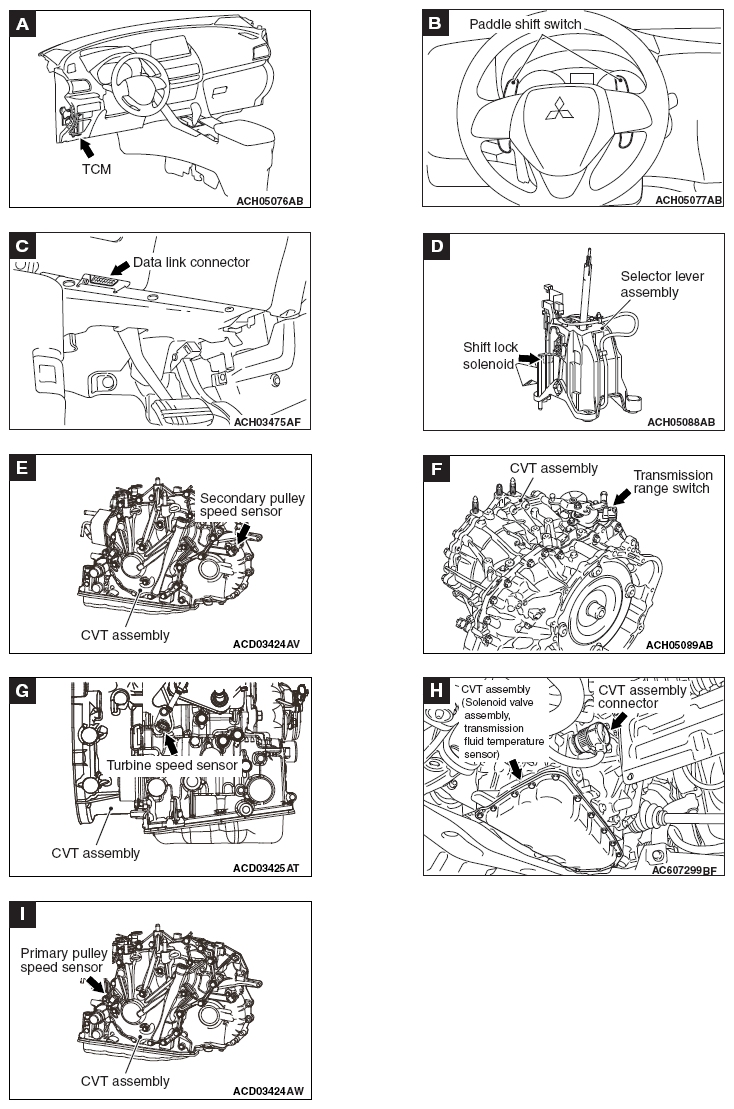 A
TCM
ACH05076AB

B
Paddle shift switch
ACH05077AB

C
Data link connector
ACH03475AF

D
Selector lever assembly
Shift lock solenoid
ACH05088AB

E
Secondary pulley speed sensor
CVT assembly
ACD03424AV

F
CVT assembly
Transmission range switch
ACH05089AB

G
Turbine speed sensor
CVT assembly
ACD03425AT

H
CVT assembly (Solenoid valve assembly, transmission fluid temperature sensor)
CVT assembly connector
AC607299BF

I
Primary pulley speed sensor
CVT assembly
ACD03424AW