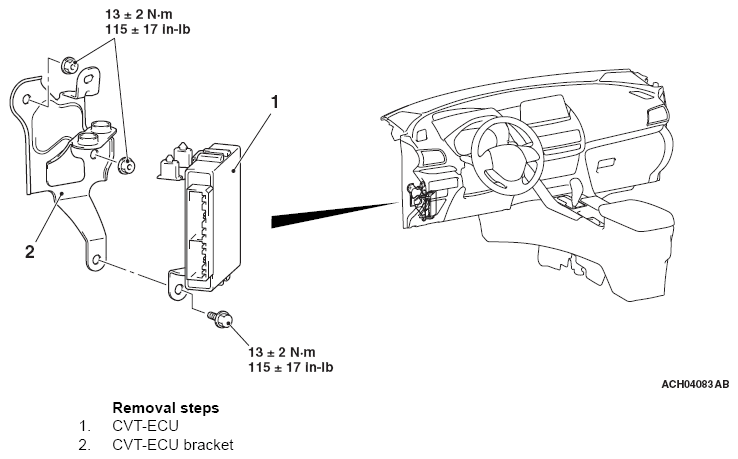 13 ± 2 N·m
115 ± 17 in-lb

1

2

13 ± 2 N·m
115 ± 17 in-lb

ACH04083 AB

Removal steps
1. CVT-ECU
2. CVT-ECU bracket