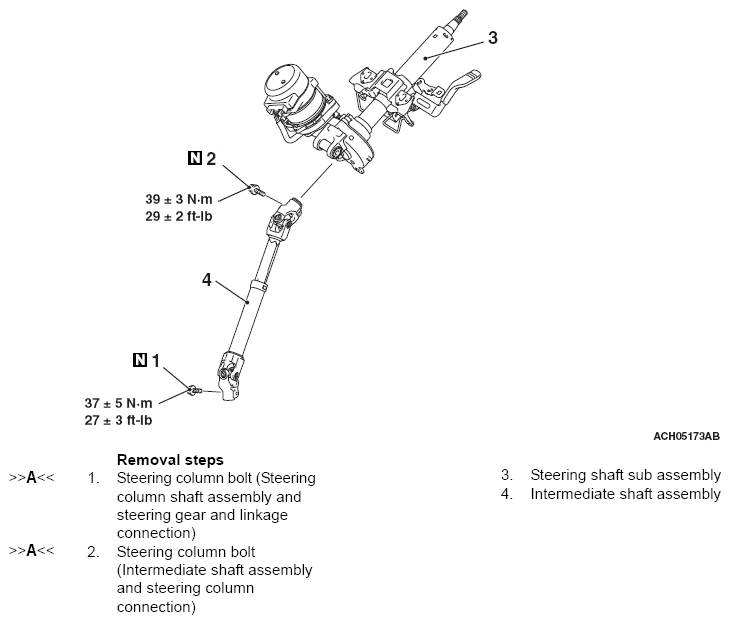 3

N 2

39 ± 3 N·m
29 ± 2 ft-lb

4

N 1

37 ± 5 N·m
27 ± 3 ft-lb

ACH05173AB

Removal steps

>>A<< 1. Steering column bolt (Steering column shaft assembly and steering gear and linkage connection)

>>A<< 2. Steering column bolt (Intermediate shaft assembly and steering column connection)

3. Steering shaft sub assembly
4. Intermediate shaft assembly