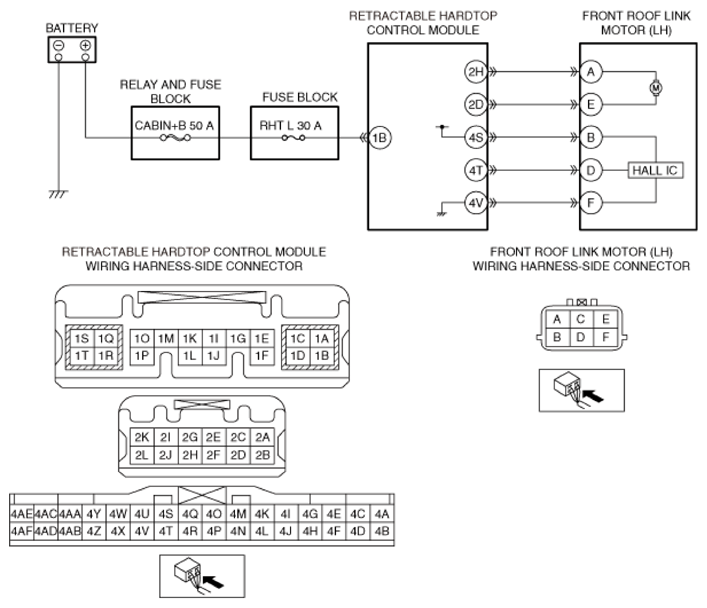 BATTERY

RELAY AND FUSE BLOCK
CABIN+B 50 A

FUSE BLOCK
RHT L 30 A

RETRACTABLE HARDTOP CONTROL MODULE
1B
2H
2D
4S
4T
4V

FRONT ROOF LINK MOTOR (LH)
A
E
B
D
F
M
HALL IC

RETRACTABLE HARDTOP CONTROL MODULE WIRING HARNESS-SIDE CONNECTOR

| 1S | 1Q | 1O | 1M | 1K | 1I | 1G | 1E | 1C | 1A |
|---|---|---|---|---|---|---|---|---|---|
| 1T | 1R | 1P | | 1L | 1J | | 1F | 1D | 1B |

| 2K | 2I | 2G | 2E | 2C | 2A |
|---|---|---|---|---|---|
| 2L | 2J | 2H | 2F | 2D | 2B |

| 4AE | 4AC | 4AA | 4Y | 4W | 4U | 4S | 4Q | 4O | 4M | 4K | 4I | 4G | 4E | 4C | 4A |
|---|---|---|---|---|---|---|---|---|---|---|---|---|---|---|---|
| 4AF | 4AD | 4AB | 4Z | 4X | 4V | 4T | 4R | 4P | 4N | 4L | 4J | 4H | 4F | 4D | 4B |

FRONT ROOF LINK MOTOR (LH) WIRING HARNESS-SIDE CONNECTOR

| A | C | E |
|---|---|---|
| B | D | F |