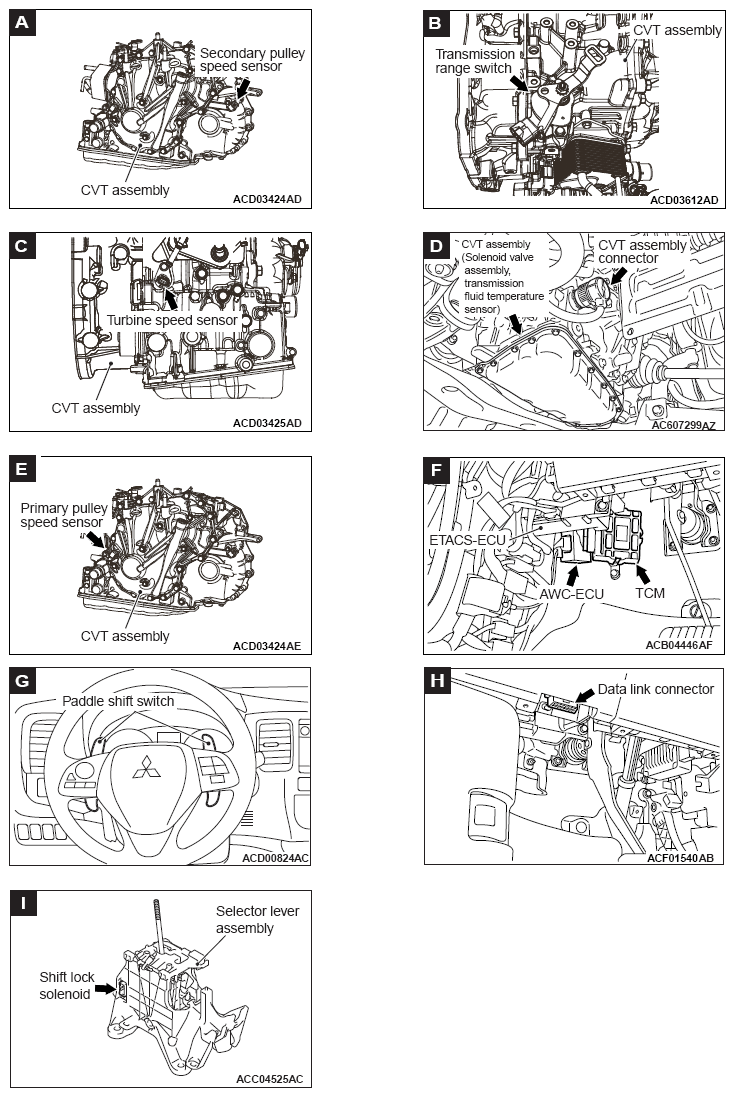 A
Secondary pulley speed sensor
CVT assembly
ACD03424AD

B
Transmission range switch
CVT assembly
ACD03612AD

C
Turbine speed sensor
CVT assembly
ACD03425AD

D
CVT assembly (Solenoid valve assembly, transmission fluid temperature sensor)
CVT assembly connector
AC607299AZ

E
Primary pulley speed sensor
CVT assembly
ACD03424AE

F
ETACS-ECU
AWC-ECU
TCM
ACB04446AF

G
Paddle shift switch
ACD00824AC

H
Data link connector
ACF01540AB

I
Selector lever assembly
Shift lock solenoid
ACC04525AC