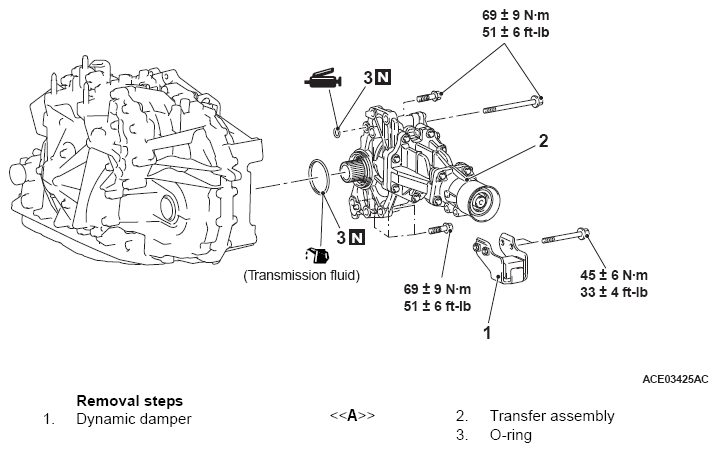 69 ± 9 N·m
51 ± 6 ft-lb

3 N

2

3 N

(Transmission fluid)

69 ± 9 N·m
51 ± 6 ft-lb

45 ± 6 N·m
33 ± 4 ft-lb

1

ACE03425AC

Removal steps
1. Dynamic damper
<<A>> 2. Transfer assembly
3. O-ring