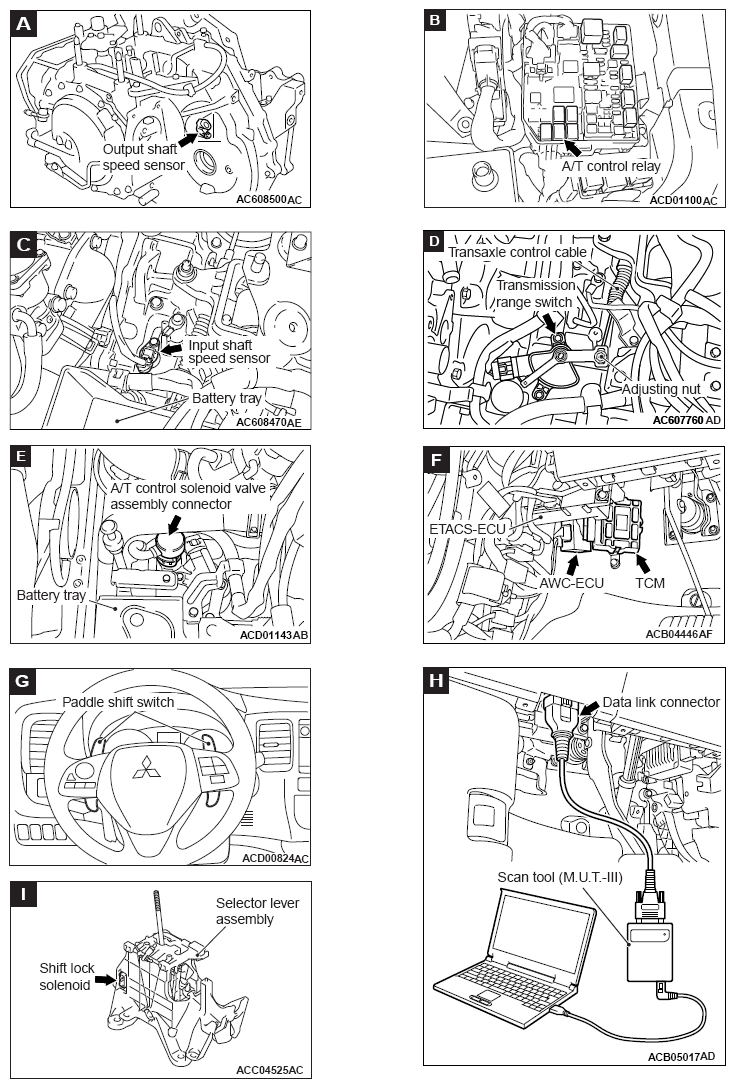 A
Output shaft speed sensor
AC608500AC

B
A/T control relay
ACD01100AC

C
Input shaft speed sensor
Battery tray
AC608470AE

D
Transaxle control cable
Transmission range switch
Adjusting nut
AC607760AD

E
A/T control solenoid valve assembly connector
Battery tray
ACD01143AB

F
ETACS-ECU
AWC-ECU
TCM
ACB04446AF

G
Paddle shift switch
ACD00824AC

H
Data link connector
Scan tool (M.U.T.-III)
ACB05017AD

I
Selector lever assembly
Shift lock solenoid
ACC04525AC