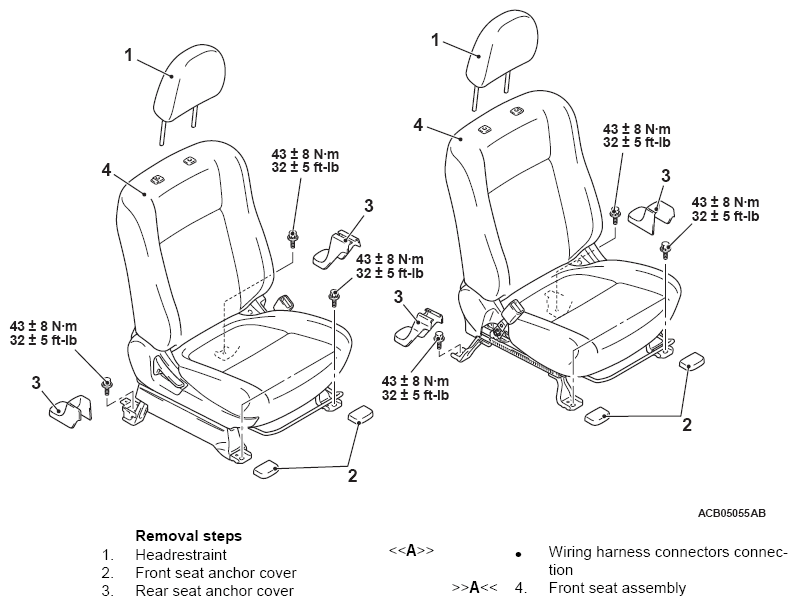 1

4

43 ± 8 N·m
32 ± 5 ft-lb

3

43 ± 8 N·m
32 ± 5 ft-lb

43 ± 8 N·m
32 ± 5 ft-lb

3

2

1

4

43 ± 8 N·m
32 ± 5 ft-lb

3

43 ± 8 N·m
32 ± 5 ft-lb

3

43 ± 8 N·m
32 ± 5 ft-lb

2

ACB05055AB

Removal steps
1. Headrestraint
2. Front seat anchor cover
3. Rear seat anchor cover

<<A>> • Wiring harness connectors connection
>>A<< 4. Front seat assembly