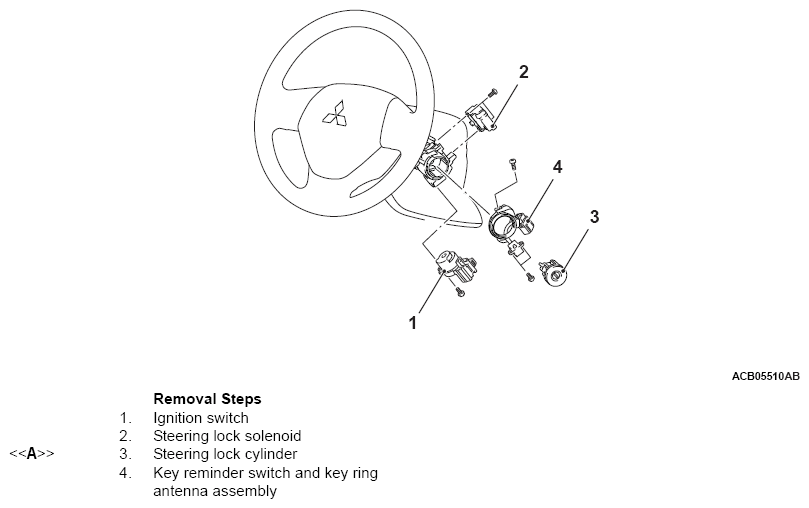 2

4

3

1

ACB05510AB

**Removal Steps**

1. Ignition switch
2. Steering lock solenoid

<<**A**>> 3. Steering lock cylinder

4. Key reminder switch and key ring antenna assembly