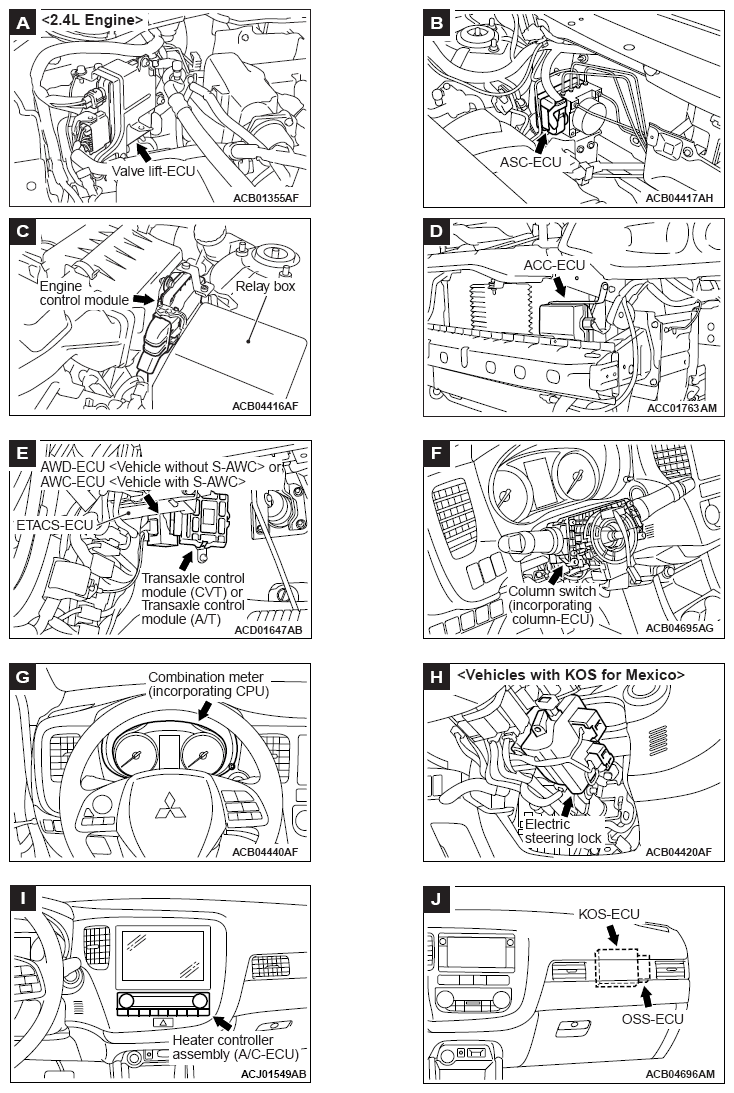 A <2.4L Engine>
Valve lift-ECU
ACB01355AF

B
ASC-ECU
ACB04417AH

C
Engine control module
Relay box
ACB04416AF

D
ACC-ECU
ACC01763AM

E
AWD-ECU <Vehicle without S-AWC> or AWC-ECU <Vehicle with S-AWC>
ETACS-ECU
Transaxle control module (CVT) or Transaxle control module (A/T)
ACD01647AB

F
Column switch (incorporating column-ECU)
ACB04695AG

G
Combination meter (incorporating CPU)
ACB04440AF

H <Vehicles with KOS for Mexico>
Electric steering lock
ACB04420AF

I
Heater controller assembly (A/C-ECU)
ACJ01549AB

J
KOS-ECU
OSS-ECU
ACB04696AM