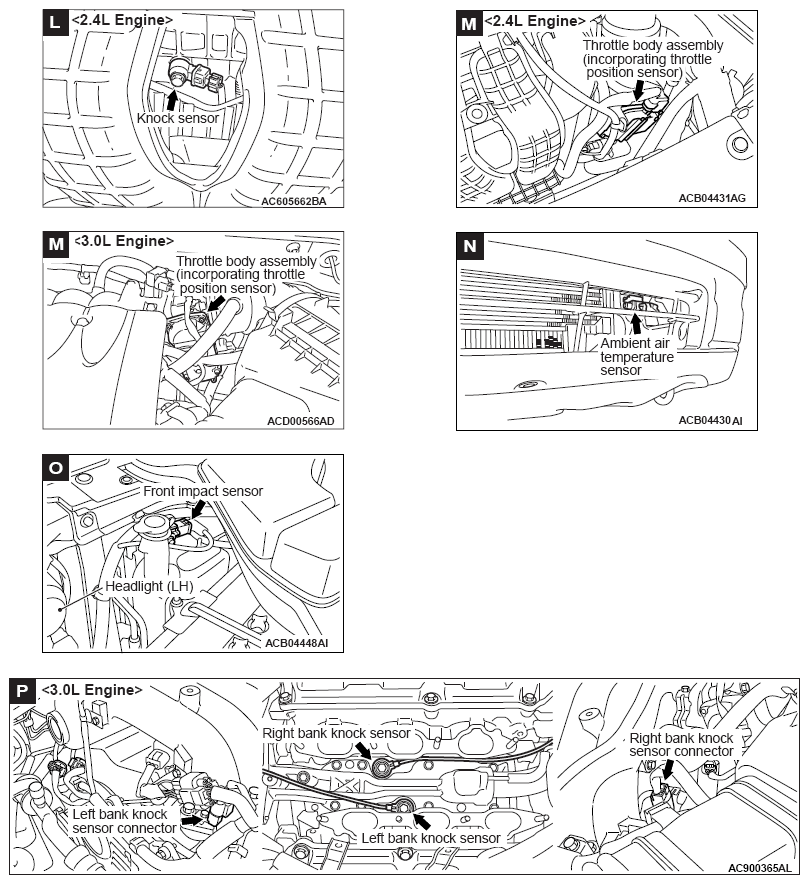 L <2.4L Engine>

Knock sensor

AC605662BA

M <2.4L Engine>

Throttle body assembly (incorporating throttle position sensor)

ACB04431AG

M <3.0L Engine>

Throttle body assembly (incorporating throttle position sensor)

ACD00566AD

N

Ambient air temperature sensor

ACB04430AI

O

Front impact sensor

Headlight (LH)

ACB04448AI

P <3.0L Engine>

Left bank knock sensor connector

Right bank knock sensor

Left bank knock sensor

Right bank knock sensor connector

AC900365AL