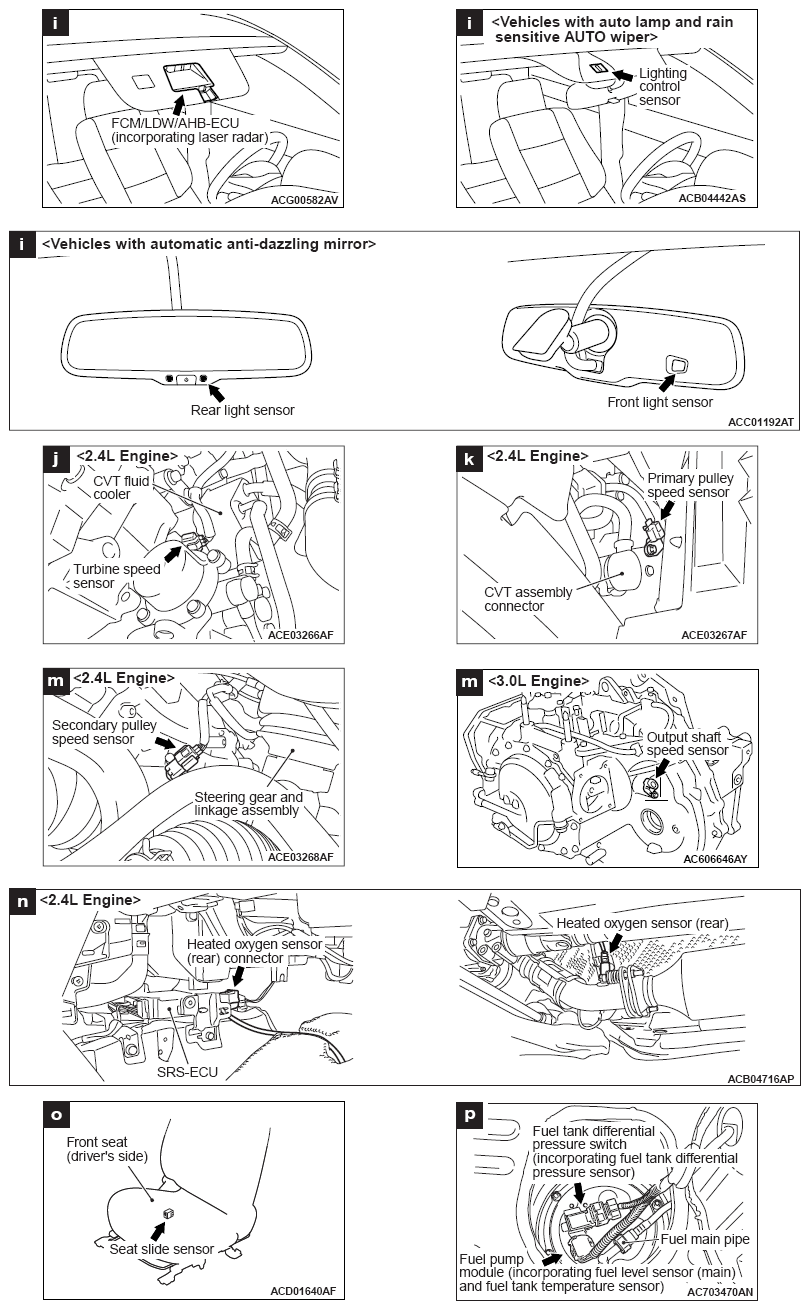 i

FCM/LDW/AHB-ECU (incorporating laser radar)

ACG00582AV

i <Vehicles with auto lamp and rain sensitive AUTO wiper>

Lighting control sensor

ACB04442AS

i <Vehicles with automatic anti-dazzling mirror>

Rear light sensor

Front light sensor

ACC01192AT

j <2.4L Engine>

CVT fluid cooler

Turbine speed sensor

ACE03266AF

k <2.4L Engine>

Primary pulley speed sensor

CVT assembly connector

ACE03267AF

m <2.4L Engine>

Secondary pulley speed sensor

Steering gear and linkage assembly

ACE03268AF

m <3.0L Engine>

Output shaft speed sensor

AC606646AY

n <2.4L Engine>

Heated oxygen sensor (rear) connector

SRS-ECU

Heated oxygen sensor (rear)

ACB04716AP

o

Front seat (driver's side)

Seat slide sensor

ACD01640AF

p

Fuel tank differential pressure switch (incorporating fuel tank differential pressure sensor)

Fuel main pipe

Fuel pump module (incorporating fuel level sensor (main) and fuel tank temperature sensor)

AC703470AN