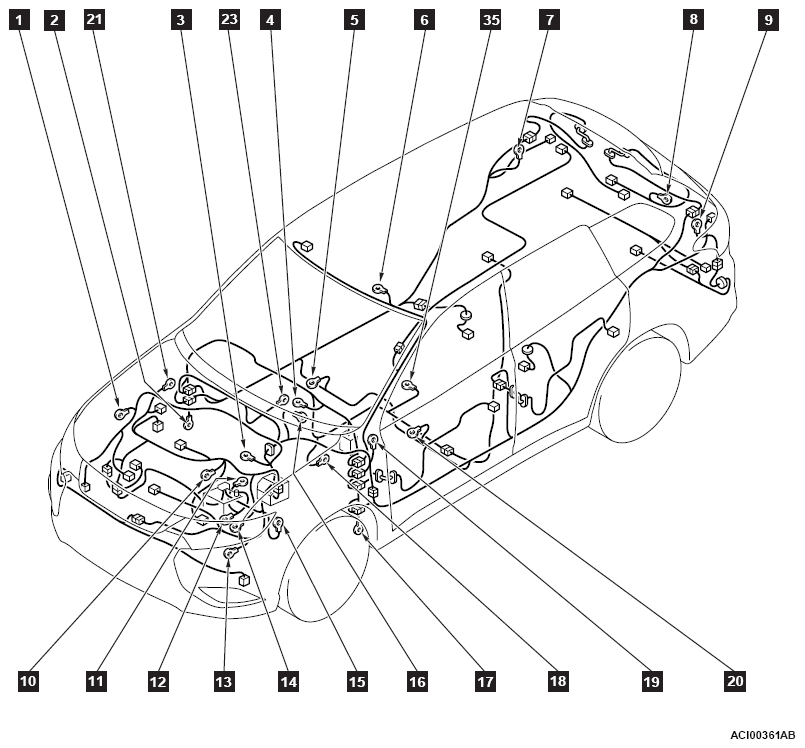 1 2 21 3 23 4 5 6 35 7 8 9

10 11 12 13 14 15 16 17 18 19 20

ACI00361AB