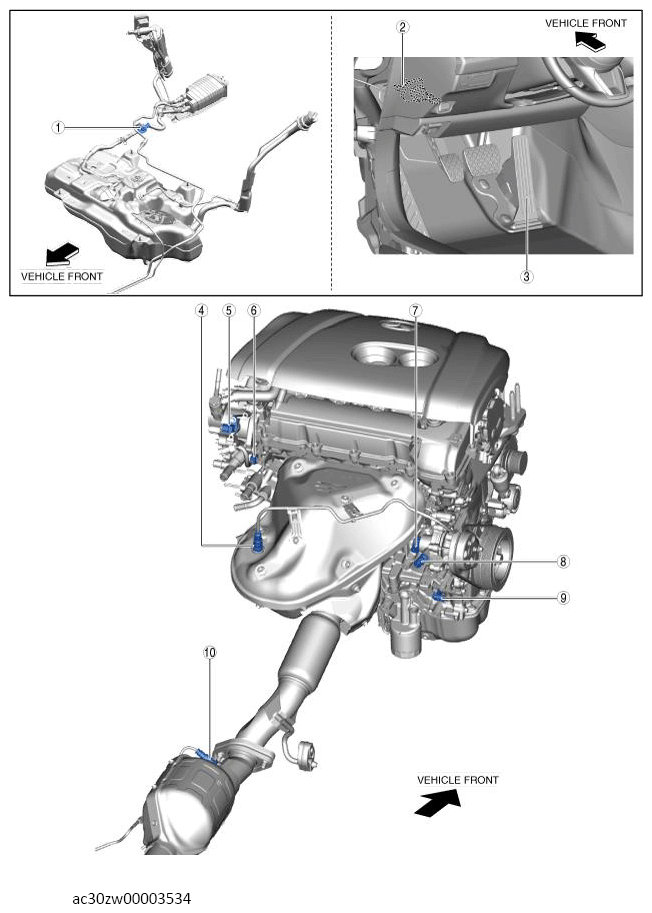 1
VEHICLE FRONT
2
VEHICLE FRONT
3
4
5
6
7
8
9
10
VEHICLE FRONT
ac30zw00003534