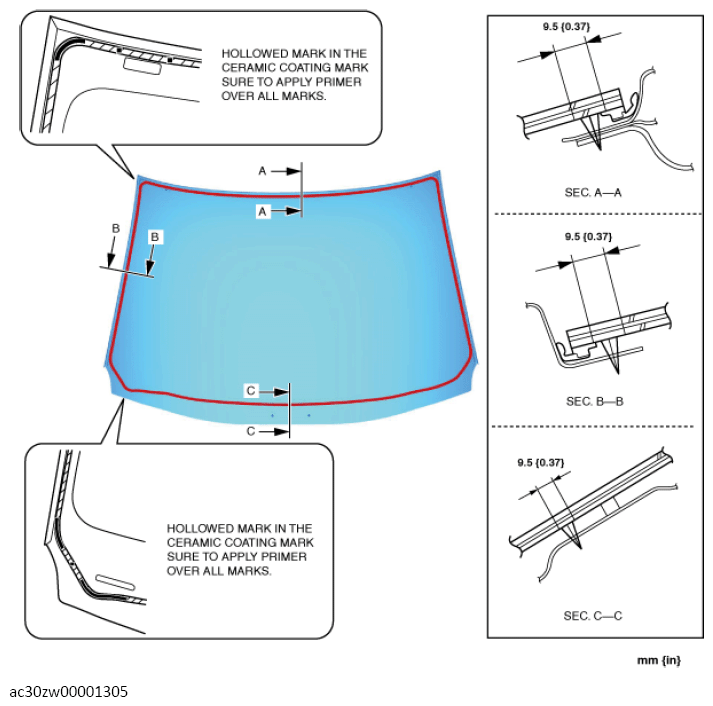 HOLLOWED MARK IN THE CERAMIC COATING MARK SURE TO APPLY PRIMER OVER ALL MARKS.

A

A

B

B

C

C

HOLLOWED MARK IN THE CERAMIC COATING MARK SURE TO APPLY PRIMER OVER ALL MARKS.

9.5 {0.37}

SEC. A—A

9.5 {0.37}

SEC. B—B

9.5 {0.37}

SEC. C—C

mm {in}

ac30zw00001305