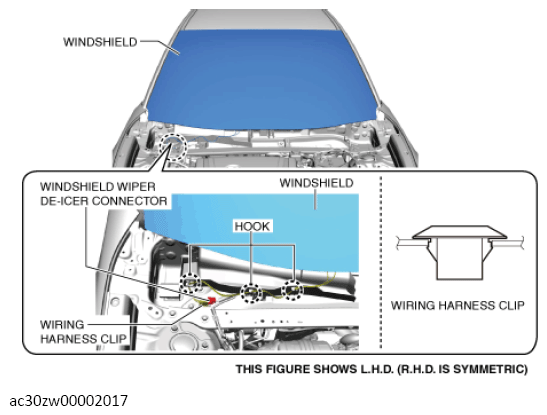 WINDSHIELD

WINDSHIELD WIPER DE-ICER CONNECTOR

WINDSHIELD

HOOK

WIRING HARNESS CLIP

WIRING HARNESS CLIP

THIS FIGURE SHOWS L.H.D. (R.H.D. IS SYMMETRIC)

ac30zw00002017