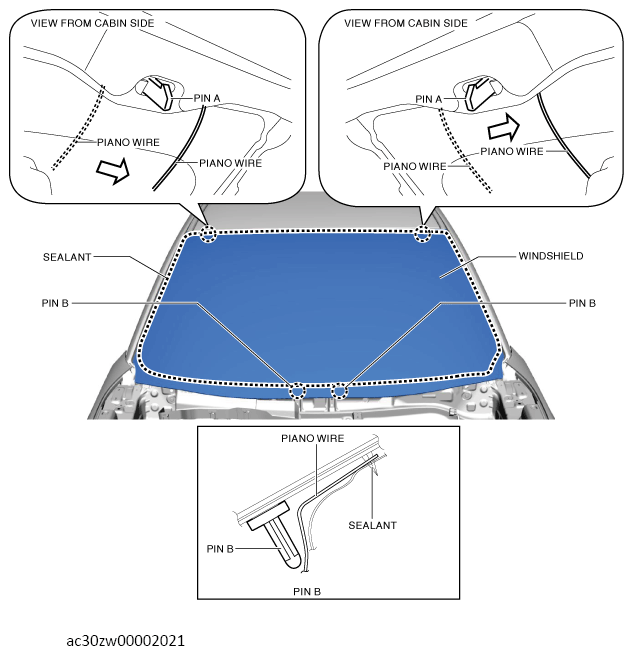 VIEW FROM CABIN SIDE

PIN A

PIANO WIRE

PIANO WIRE

VIEW FROM CABIN SIDE

PIN A

PIANO WIRE

PIANO WIRE

SEALANT

WINDSHIELD

PIN B

PIN B

PIANO WIRE

SEALANT

PIN B

PIN B

ac30zw00002021