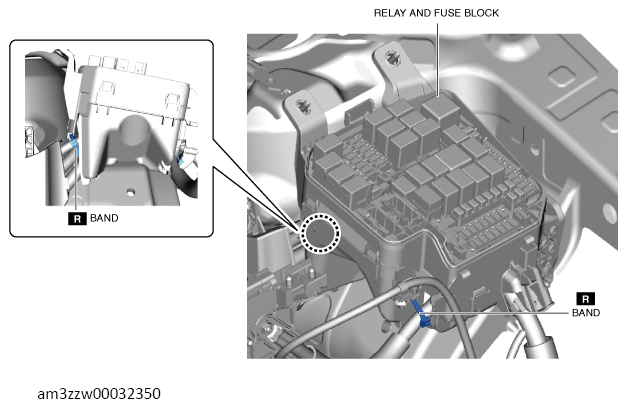 RELAY AND FUSE BLOCK

R BAND

R BAND

am3zzw00032350