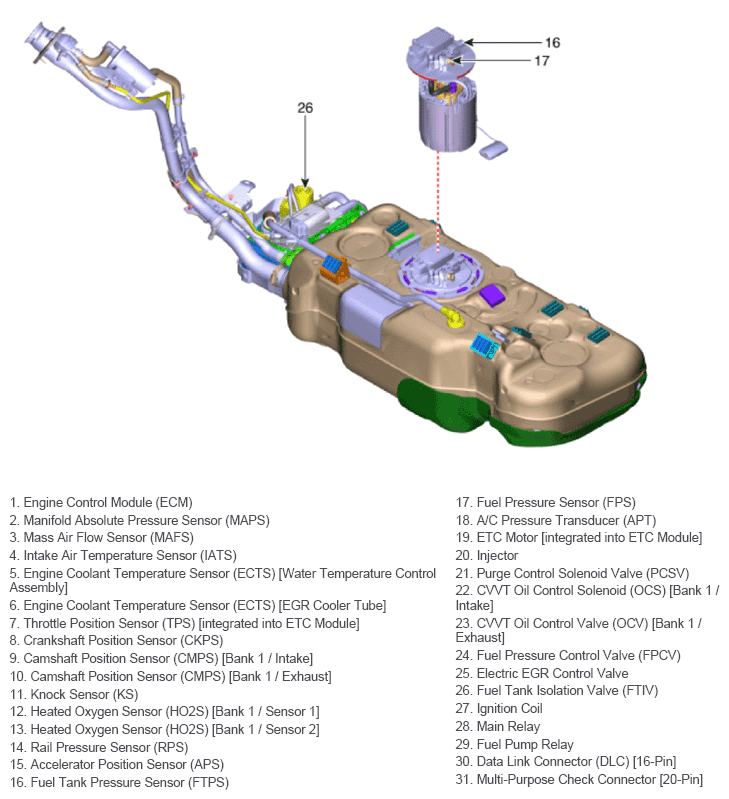 16
17
26

1. Engine Control Module (ECM)
2. Manifold Absolute Pressure Sensor (MAPS)
3. Mass Air Flow Sensor (MAFS)
4. Intake Air Temperature Sensor (IATS)
5. Engine Coolant Temperature Sensor (ECTS) [Water Temperature Control Assembly]
6. Engine Coolant Temperature Sensor (ECTS) [EGR Cooler Tube]
7. Throttle Position Sensor (TPS) [integrated into ETC Module]
8. Crankshaft Position Sensor (CKPS)
9. Camshaft Position Sensor (CMPS) [Bank 1 / Intake]
10. Camshaft Position Sensor (CMPS) [Bank 1 / Exhaust]
11. Knock Sensor (KS)
12. Heated Oxygen Sensor (HO2S) [Bank 1 / Sensor 1]
13. Heated Oxygen Sensor (HO2S) [Bank 1 / Sensor 2]
14. Rail Pressure Sensor (RPS)
15. Accelerator Position Sensor (APS)
16. Fuel Tank Pressure Sensor (FTPS)

17. Fuel Pressure Sensor (FPS)
18. A/C Pressure Transducer (APT)
19. ETC Motor [integrated into ETC Module]
20. Injector
21. Purge Control Solenoid Valve (PCSV)
22. CVVT Oil Control Solenoid (OCS) [Bank 1 / Intake]
23. CVVT Oil Control Valve (OCV) [Bank 1 / Exhaust]
24. Fuel Pressure Control Valve (FPCV)
25. Electric EGR Control Valve
26. Fuel Tank Isolation Valve (FTIV)
27. Ignition Coil
28. Main Relay
29. Fuel Pump Relay
30. Data Link Connector (DLC) [16-Pin]
31. Multi-Purpose Check Connector [20-Pin]