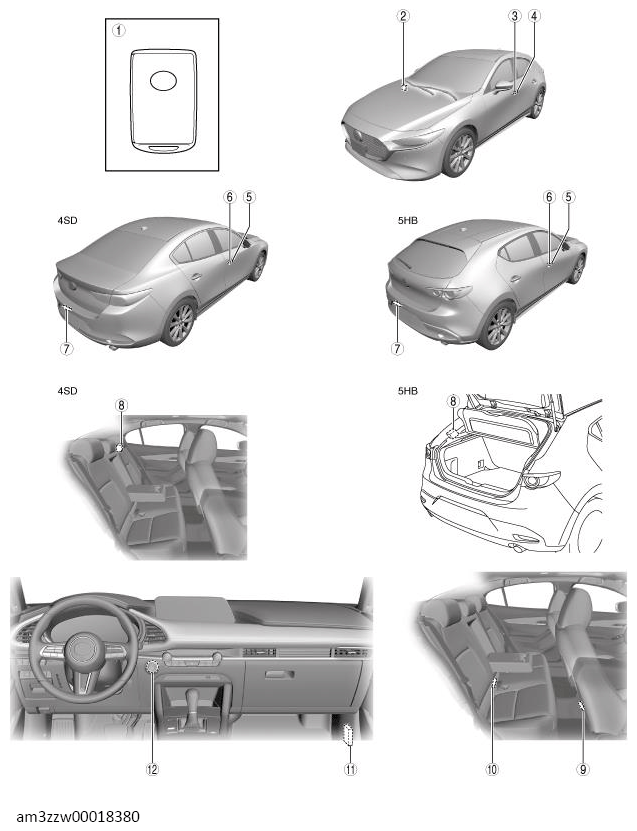 ①

② ③ ④

4SD

⑥ ⑤

⑦

5HB

⑥ ⑤

⑦

4SD

⑧

5HB

⑧

⑫ ⑪

⑩ ⑨

am3zzw00018380