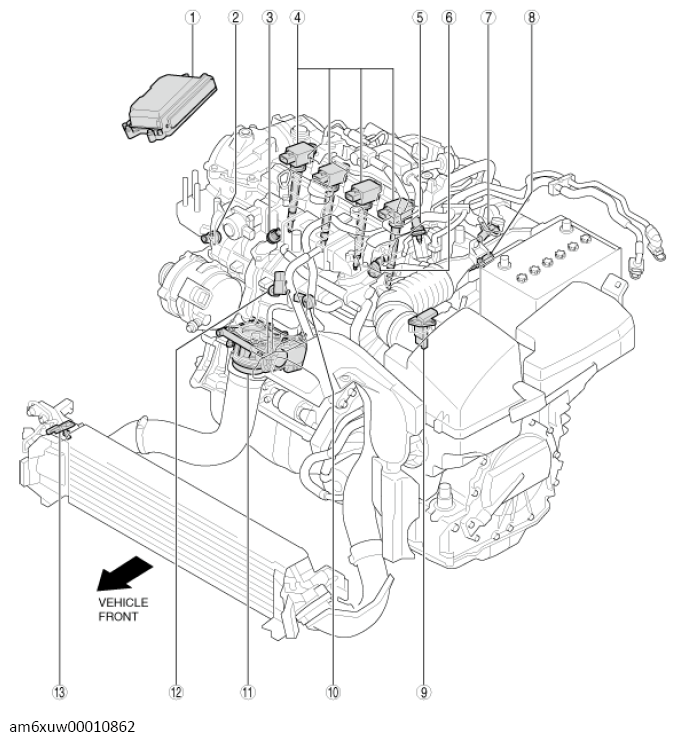 1 2 3 4 5 6 7 8

VEHICLE FRONT

13 12 11 10 9

am6xuw00010862