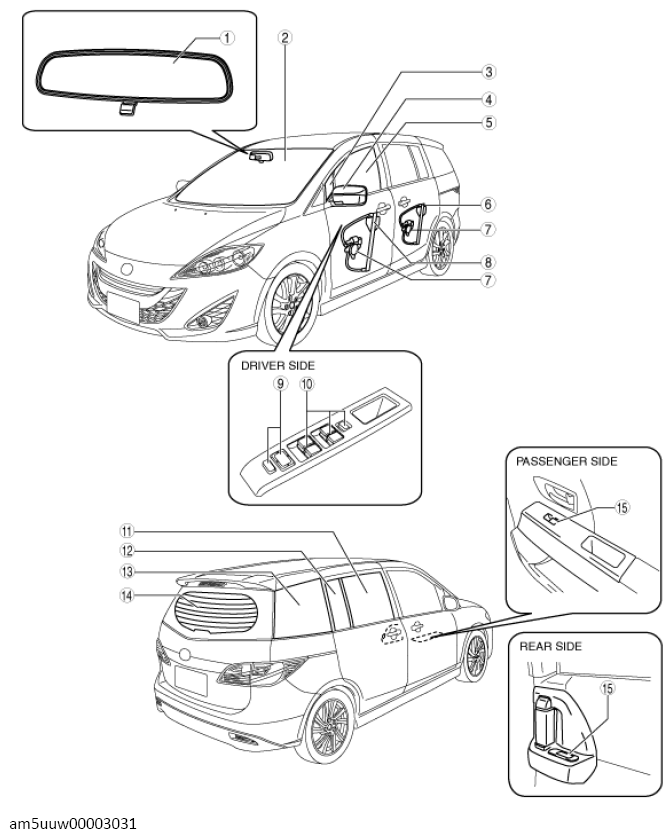 1
2
3
4
5
6
7
8
7
DRIVER SIDE
9
10
PASSENGER SIDE
15
11
12
13
14
REAR SIDE
15
am5uuw00003031