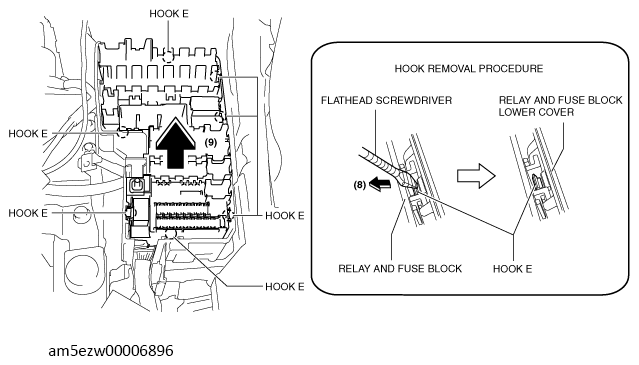 HOOK E
HOOK E
(9)
HOOK E
HOOK E
HOOK E

HOOK REMOVAL PROCEDURE
FLATHEAD SCREWDRIVER
RELAY AND FUSE BLOCK LOWER COVER
(8)
RELAY AND FUSE BLOCK
HOOK E

am5ezw00006896