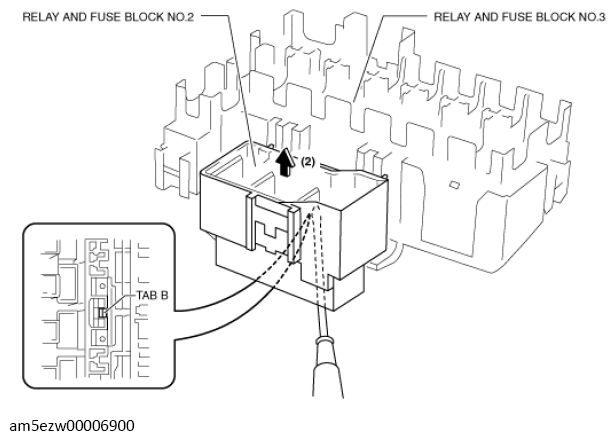 RELAY AND FUSE BLOCK NO.2

RELAY AND FUSE BLOCK NO.3

(2)

TAB B

am5ezw00006900