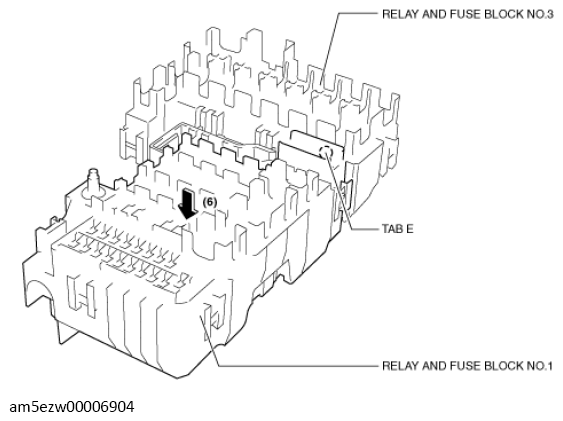 RELAY AND FUSE BLOCK NO.3

(6)

TAB E

RELAY AND FUSE BLOCK NO.1

am5ezw00006904