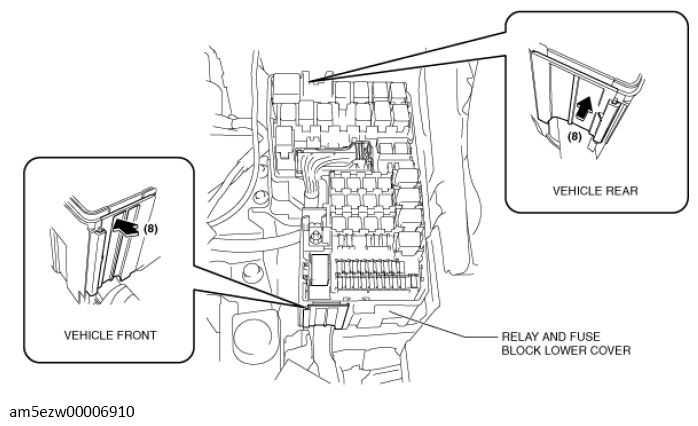 (8)

VEHICLE REAR

(8)

VEHICLE FRONT

RELAY AND FUSE BLOCK LOWER COVER

am5ezw00006910