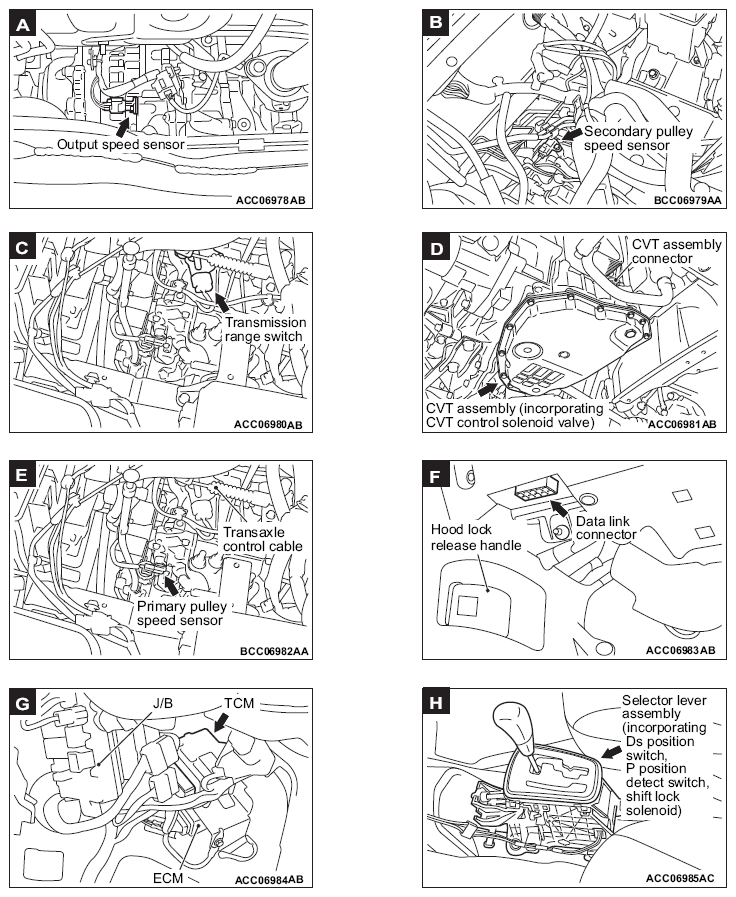 A

Output speed sensor

ACC06978AB

B

Secondary pulley speed sensor

BCC06979AA

C

Transmission range switch

ACC06980AB

D

CVT assembly connector

CVT assembly (incorporating CVT control solenoid valve)

ACC06981AB

E

Transaxle control cable

Primary pulley speed sensor

BCC06982AA

F

Hood lock release handle

Data link connector

ACC06983AB

G

J/B

TCM

ECM

ACC06984AB

H

Selector lever assembly (incorporating Ds position switch, P position detect switch, shift lock solenoid)

ACC06985AC