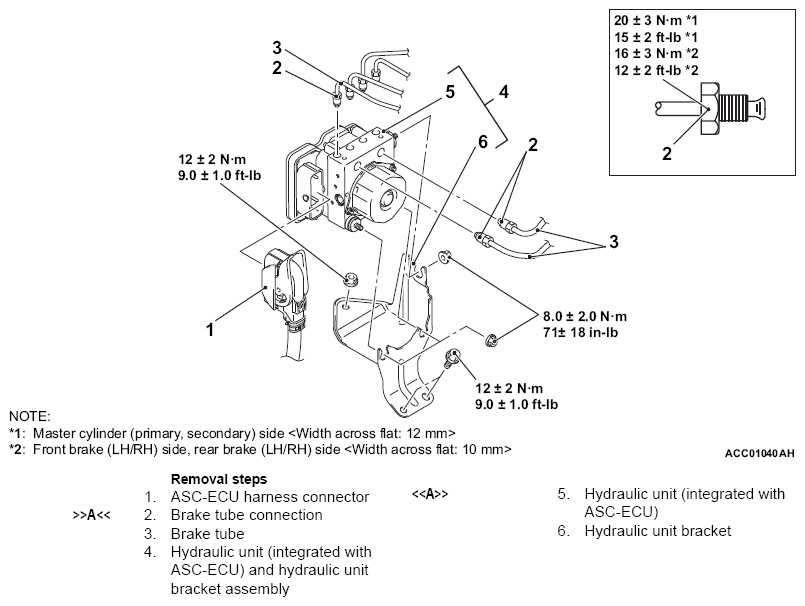 20 ± 3 N·m *1
15 ± 2 ft-lb *1
16 ± 3 N·m *2
12 ± 2 ft-lb *2

2

3
2
5
4
6
2
12 ± 2 N·m
9.0 ± 1.0 ft-lb
3
1
8.0 ± 2.0 N·m
71± 18 in-lb
12 ± 2 N·m
9.0 ± 1.0 ft-lb

NOTE:
*1: Master cylinder (primary, secondary) side <Width across flat: 12 mm>
*2: Front brake (LH/RH) side, rear brake (LH/RH) side <Width across flat: 10 mm>

ACC01040AH

Removal steps
1. ASC-ECU harness connector
>>A<< 2. Brake tube connection
3. Brake tube
4. Hydraulic unit (integrated with ASC-ECU) and hydraulic unit bracket assembly
<<A>> 5. Hydraulic unit (integrated with ASC-ECU)
6. Hydraulic unit bracket