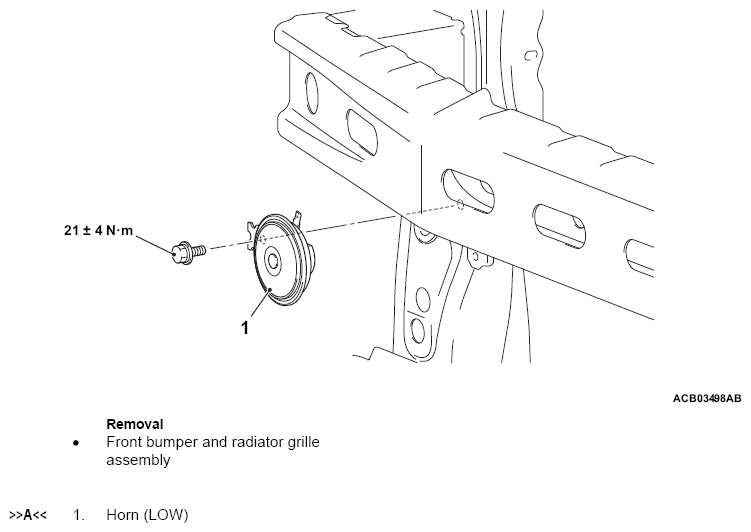 21 ± 4 N·m

1

ACB03498AB

Removal
• Front bumper and radiator grille assembly

>>A<< 1. Horn (LOW)