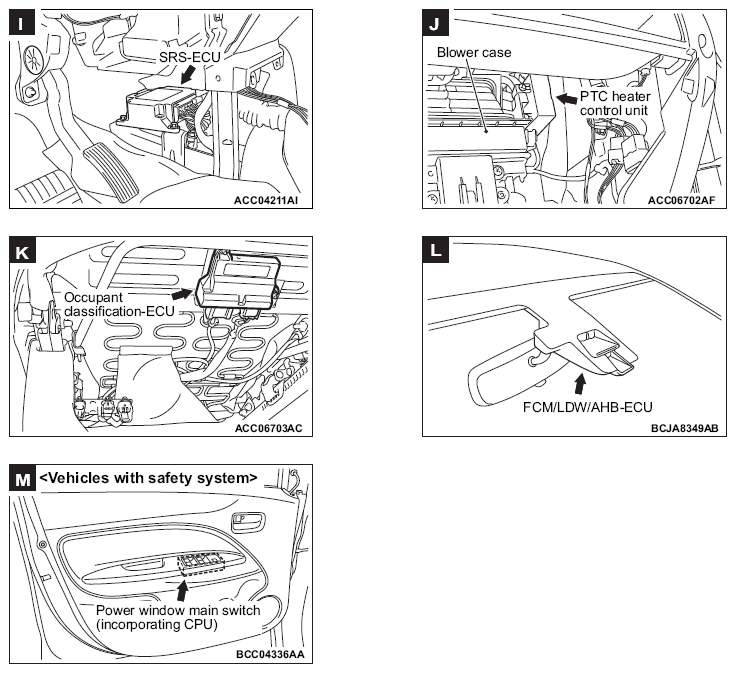 I
SRS-ECU
ACC04211AI

J
Blower case
PTC heater control unit
ACC06702AF

K
Occupant classification-ECU
ACC06703AC

L
FCM/LDW/AHB-ECU
BCJA8349AB

M
<Vehicles with safety system>
Power window main switch (incorporating CPU)
BCC04336AA